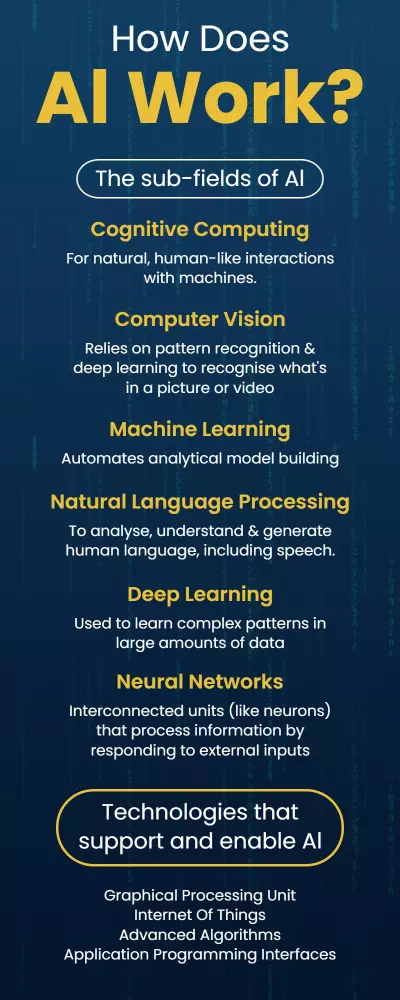 How Does
AI Work?

The sub-fields of AI

Cognitive Computing

For natural, human-like interactions with machines.

Computer Vision

Relies on pattern recognition & deep learning to recognise what's in a picture or video

Machine Learning

Automates analytical model building

Natural Language Processing

To analyse, understand & generate human language, including speech.

Deep Learning

Used to learn complex patterns in large amounts of data

Neural Networks

Interconnected units (like neurons) that process information by responding to external inputs

Technologies that support and enable AI

Graphical Processing Unit
Internet Of Things
Advanced Algorithms
Application Programming Interfaces